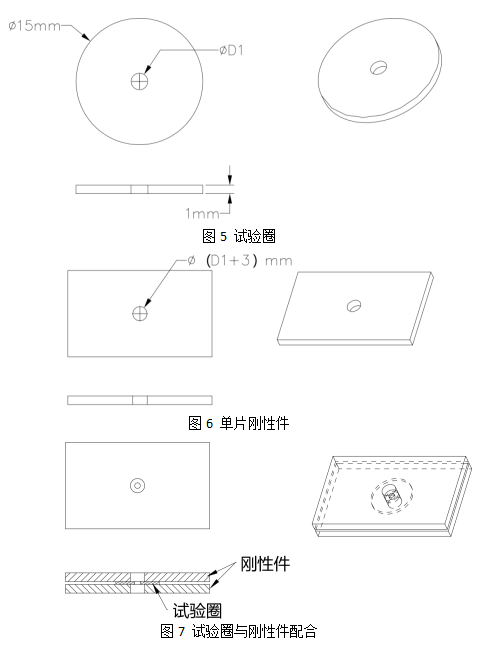 ø15mm

øD1

1mm

图 5 试验圈

ø （D1+3） mm

图 6 单片刚性件

刚性件

试验圈

图 7 试验圈与刚性件配合