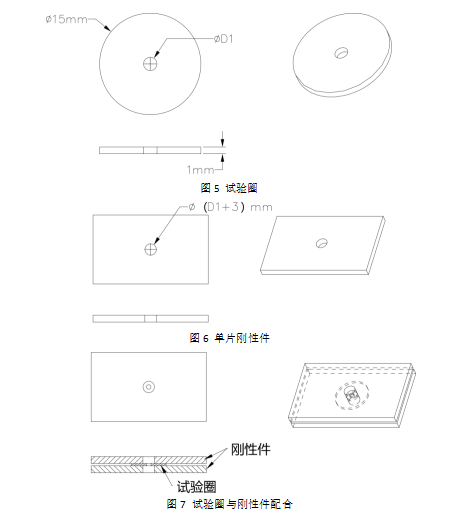 ø15mm

øD1

1mm

图 5 试验圈

ø (D1+3) mm

图 6 单片刚性件

刚性件

试验圈

图 7 试验圈与刚性件配合